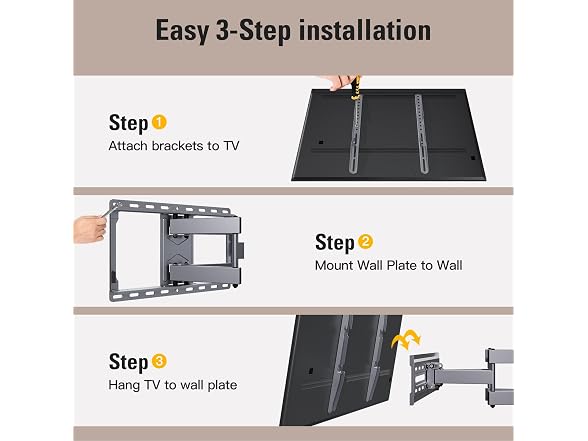 Easy 3-Step installation

Step 1
Attach brackets to TV

Step 2
Mount Wall Plate to Wall

Step 3
Hang TV to wall plate