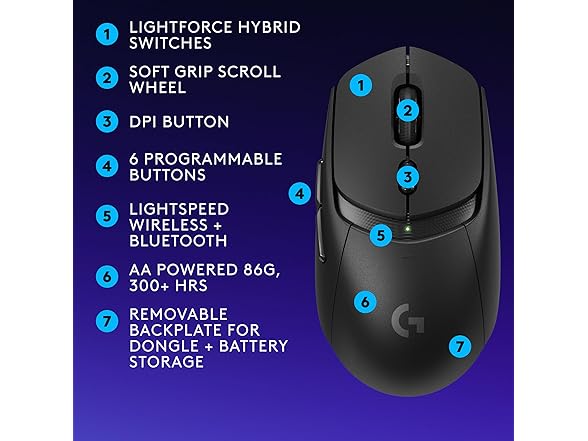 1 LIGHTFORCE HYBRID SWITCHES

2 SOFT GRIP SCROLL WHEEL

3 DPI BUTTON

4 6 PROGRAMMABLE BUTTONS

5 LIGHTSPEED WIRELESS + BLUETOOTH

6 AA POWERED 86G, 300+ HRS

7 REMOVABLE BACKPLATE FOR DONGLE + BATTERY STORAGE

1
2
3
4
5
6
G
7