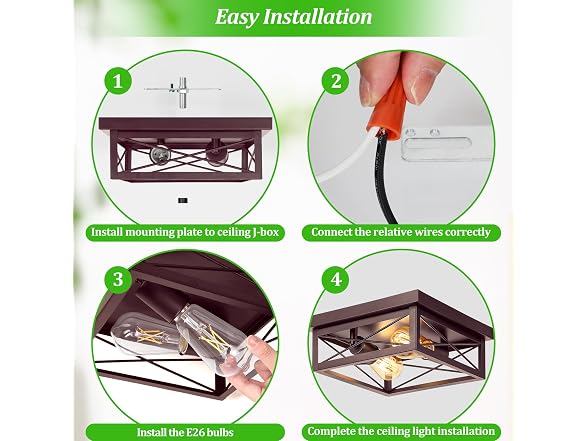 Easy Installation

1

Install mounting plate to ceiling J-box

2

Connect the relative wires correctly

3

Install the E26 bulbs

4

Complete the ceiling light installation