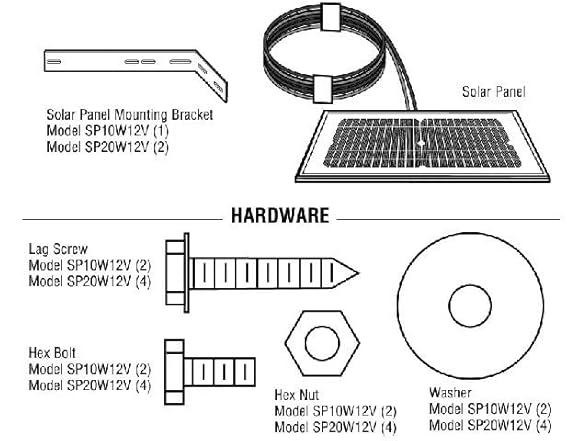 Solar Panel Mounting Bracket
Model SP10W12V (1)
Model SP20W12V (2)

Solar Panel

HARDWARE

Lag Screw
Model SP10W12V (2)
Model SP20W12V (4)

Hex Bolt
Model SP10W12V (2)
Model SP20W12V (4)

Hex Nut
Model SP10W12V (2)
Model SP20W12V (4)

Washer
Model SP10W12V (2)
Model SP20W12V (4)