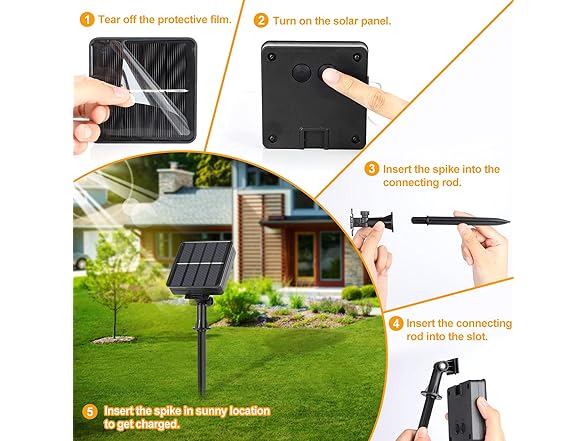 1 Tear off the protective film.

2 Turn on the solar panel.

3 Insert the spike into the connecting rod.

4 Insert the connecting rod into the slot.

5 Insert the spike in sunny location to get charged.