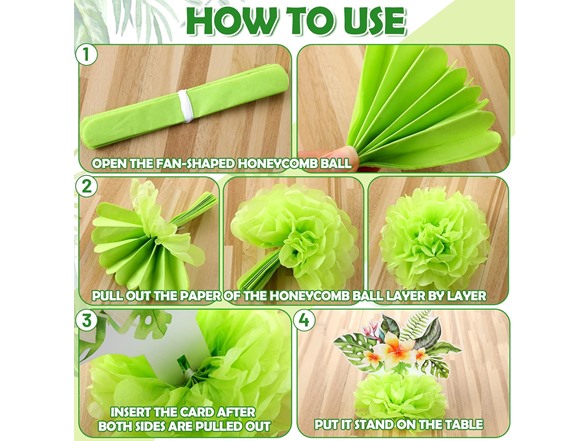 HOW TO USE

1

OPEN THE FAN-SHAPED HONEYCOMB BALL

2

PULL OUT THE PAPER OF THE HONEYCOMB BALL LAYER BY LAYER

3

INSERT THE CARD AFTER BOTH SIDES ARE PULLED OUT

4

PUT IT STAND ON THE TABLE