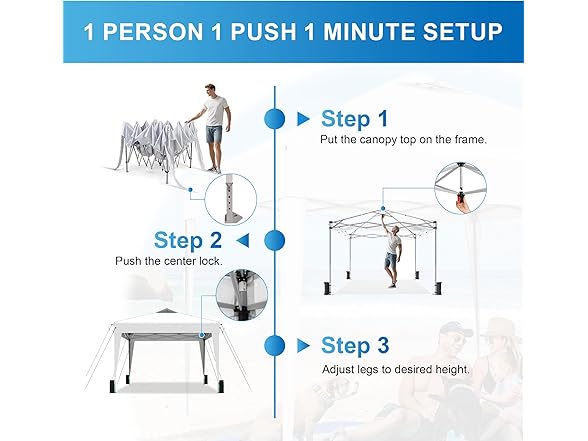 1 PERSON 1 PUSH 1 MINUTE SETUP

Step 1
Put the canopy top on the frame.

Step 2
Push the center lock.

Step 3
Adjust legs to desired height.