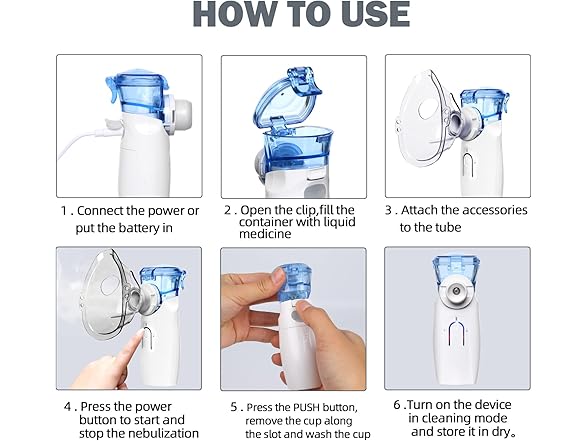 HOW TO USE

1 . Connect the power or put the battery in

2 . Open the clip,fill the container with liquid medicine

3 . Attach the accessories to the tube

4 . Press the power button to start and stop the nebulization

5 . Press the PUSH button, remove the cup along the slot and wash the cup

6 .Turn on the device in cleaning mode and store it in dry。