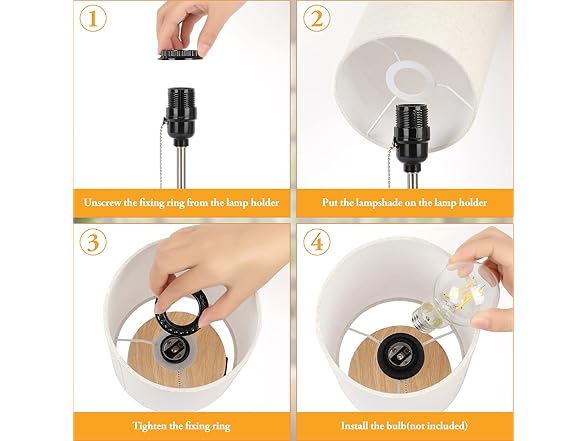 1

Unscrew the fixing ring from the lamp holder

2

Put the lampshade on the lamp holder

3

Tighten the fixing ring

4

Install the bulb(not included)