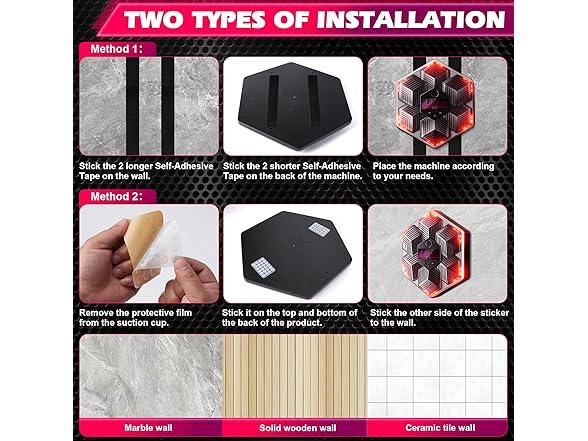 TWO TYPES OF INSTALLATION

Method 1:

Stick the 2 longer Self-Adhesive Tape on the wall.

Stick the 2 shorter Self-Adhesive Tape on the back of the machine.

Place the machine according to your needs.

Method 2:

Remove the protective film from the suction cup.

Stick it on the top and bottom of the back of the product.

Stick the other side of the sticker to the wall.

Marble wall

Solid wooden wall

Ceramic tile wall