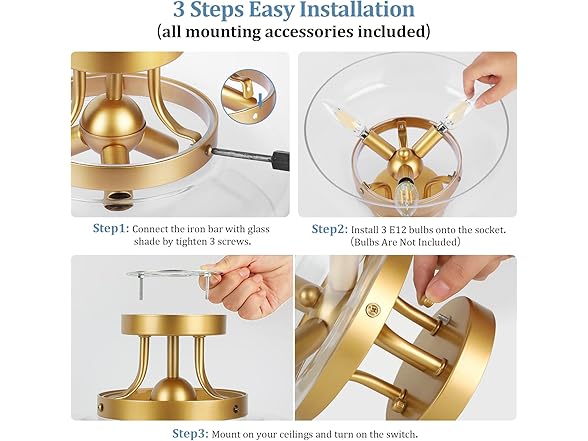 3 Steps Easy Installation
(all mounting accessories included)

Step1: Connect the iron bar with glass shade by tighten 3 screws.

Step2: Install 3 E12 bulbs onto the socket. (Bulbs Are Not Included)

Step3: Mount on your ceilings and turn on the switch.