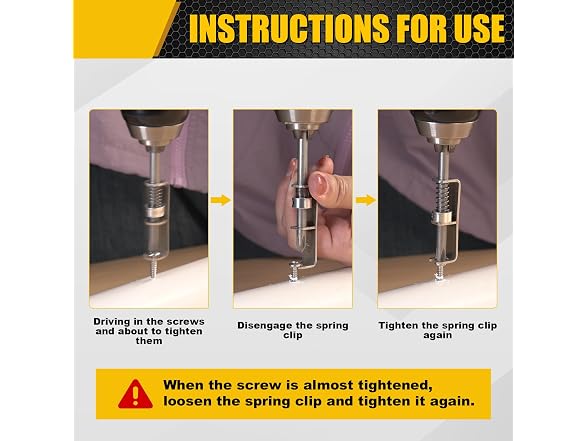 INSTRUCTIONS FOR USE

Driving in the screws and about to tighten them

Disengage the spring clip

Tighten the spring clip again

When the screw is almost tightened, loosen the spring clip and tighten it again.