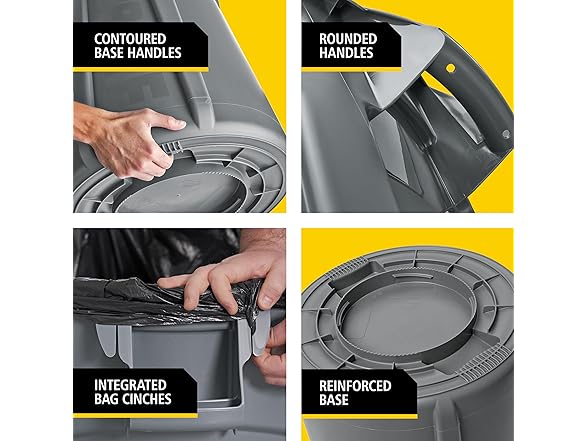 CONTOURED BASE HANDLES

ROUNDED HANDLES

INTEGRATED BAG CINCHES

REINFORCED BASE