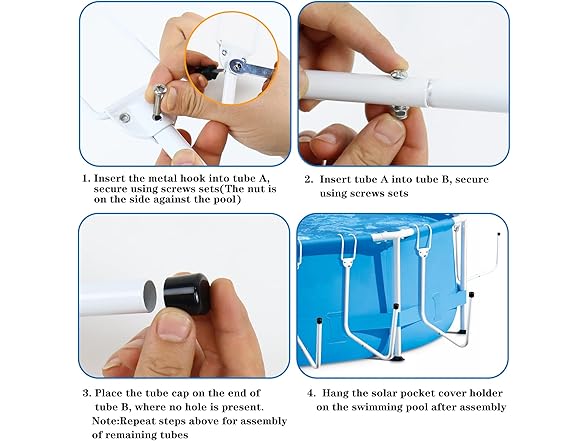 1. Insert the metal hook into tube A, secure using screws sets(The nut is on the side against the pool)

2. Insert tube A into tube B, secure using screws sets

3. Place the tube cap on the end of tube B, where no hole is present. Note:Repeat steps above for assembly of remaining tubes

4. Hang the solar pocket cover holder on the swimming pool after assembly