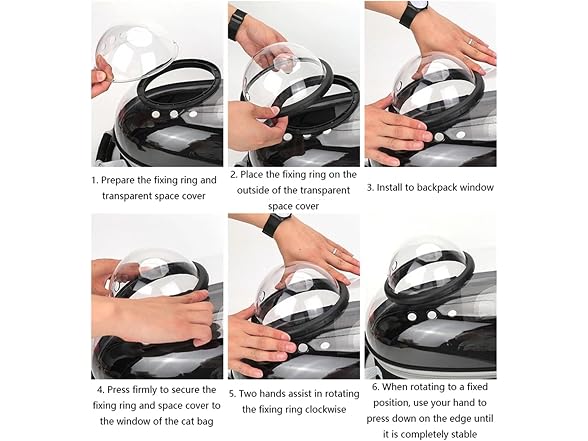 1. Prepare the fixing ring and transparent space cover

2. Place the fixing ring on the outside of the transparent space cover

3. Install to backpack window

4. Press firmly to secure the fixing ring and space cover to the window of the cat bag

5. Two hands assist in rotating the fixing ring clockwise

6. When rotating to a fixed position, use your hand to press down on the edge until it is completely stable