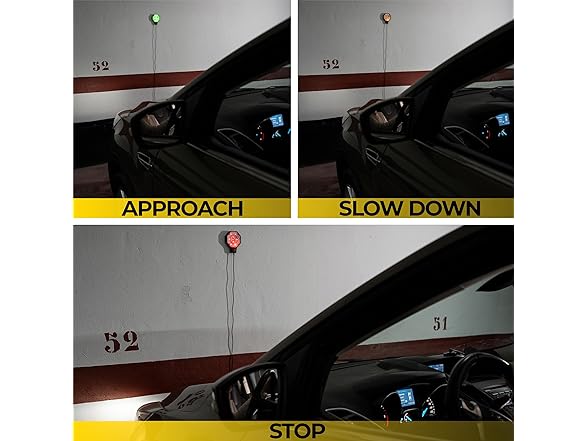 52

APPROACH

52

SLOW DOWN

52

51

STOP