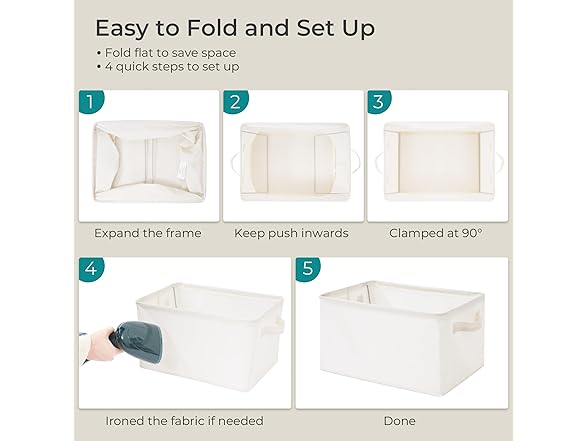 Easy to Fold and Set Up

• Fold flat to save space
• 4 quick steps to set up

1

Expand the frame

2

Keep push inwards

3

Clamped at 90°

4

Ironed the fabric if needed

5

Done