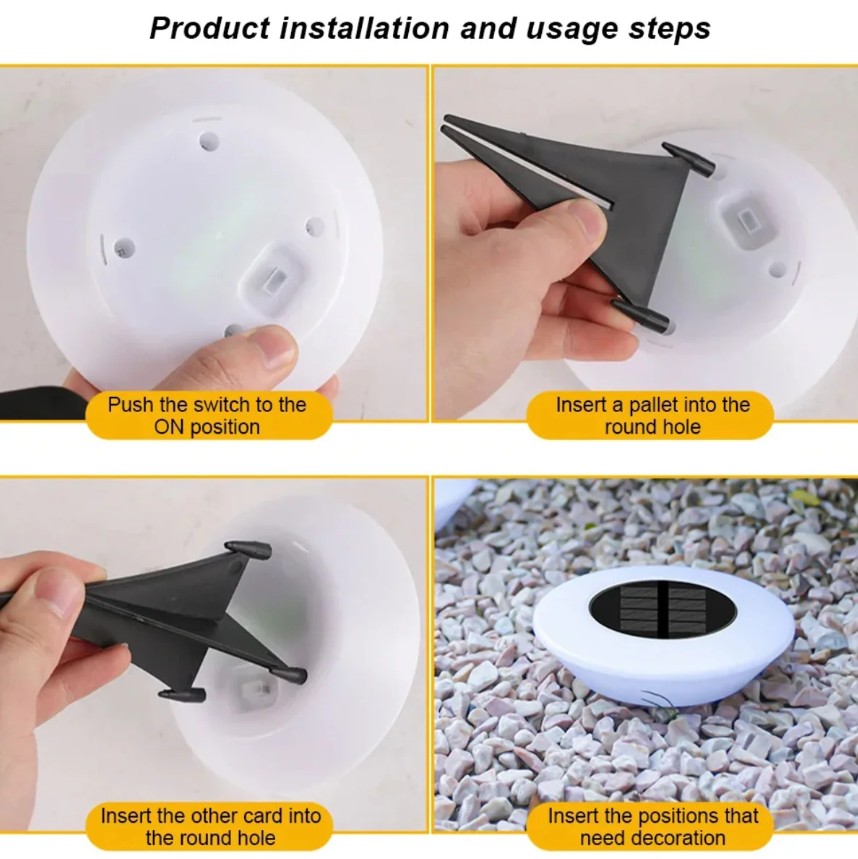 Product installation and usage steps

Push the switch to the ON position

Insert a pallet into the round hole

Insert the other card into the round hole

Insert the positions that need decoration