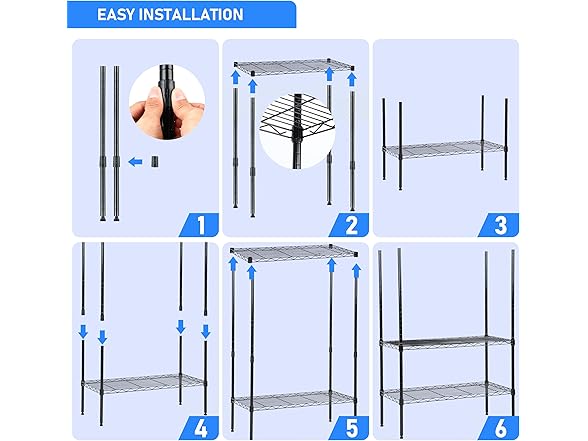 EASY INSTALLATION

1

2

3

4

5

6