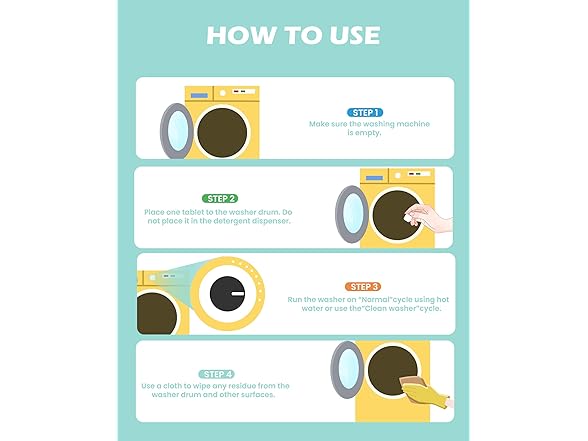 HOW TO USE

STEP 1
Make sure the washing machine is empty.

STEP 2
Place one tablet to the washer drum. Do not place it in the detergent dispenser.

STEP 3
Run the washer on "Normal"cycle using hot water or use the"Clean washer"cycle.

STEP 4
Use a cloth to wipe any residue from the washer drum and other surfaces.