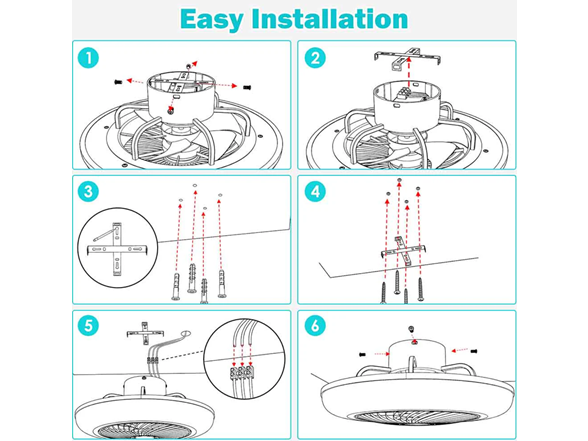 Easy Installation

1

2

3

4

5

6