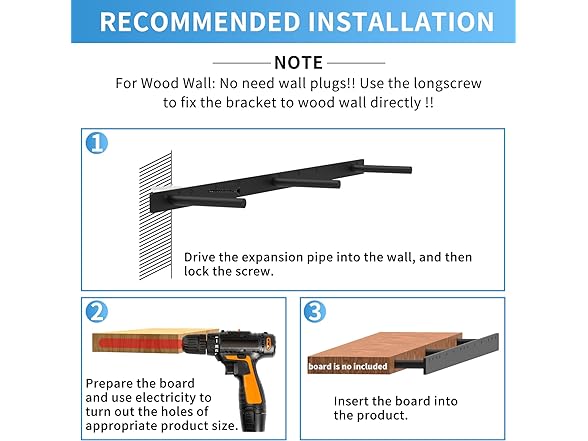 RECOMMENDED INSTALLATION

NOTE

For Wood Wall: No need wall plugs!! Use the longscrew to fix the bracket to wood wall directly !!

1

Drive the expansion pipe into the wall, and then lock the screw.

2

Prepare the board and use electricity to turn out the holes of appropriate product size.

3

board is no included

Insert the board into the product.