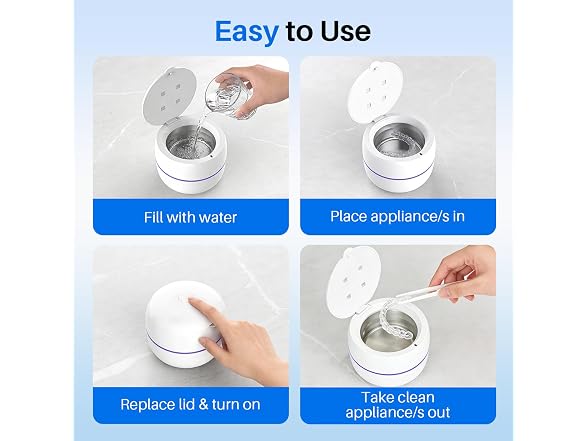 Easy to Use

Fill with water

Place appliance/s in

Replace lid & turn on

Take clean appliance/s out