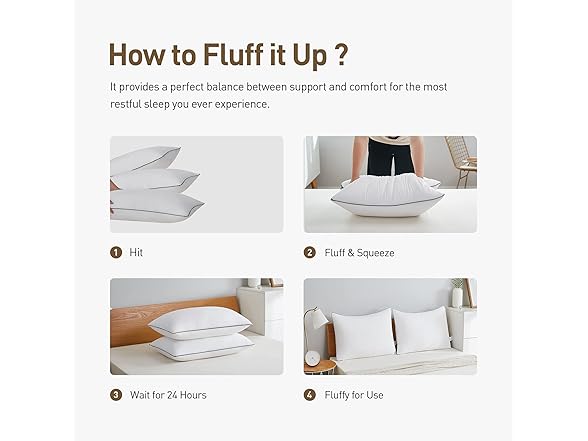 How to Fluff it Up ?

It provides a perfect balance between support and comfort for the most restful sleep you ever experience.

1 Hit

2 Fluff & Squeeze

3 Wait for 24 Hours

4 Fluffy for Use