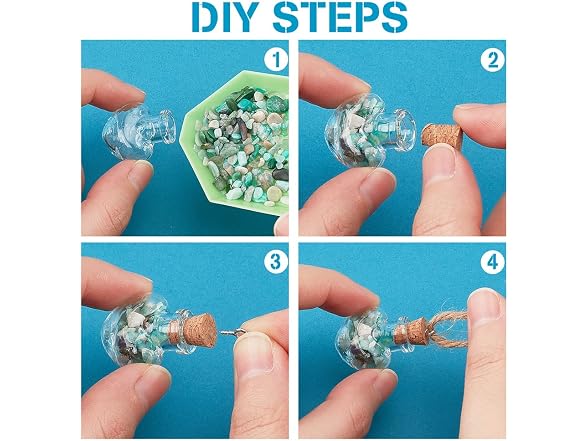 DIY STEPS

1

2

3

4