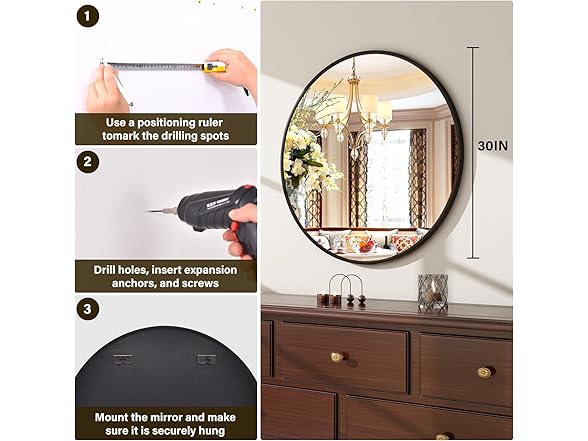 1

Use a positioning ruler tomark the drilling spots

2

Drill holes, insert expansion anchors, and screws

3

Mount the mirror and make sure it is securely hung

30IN