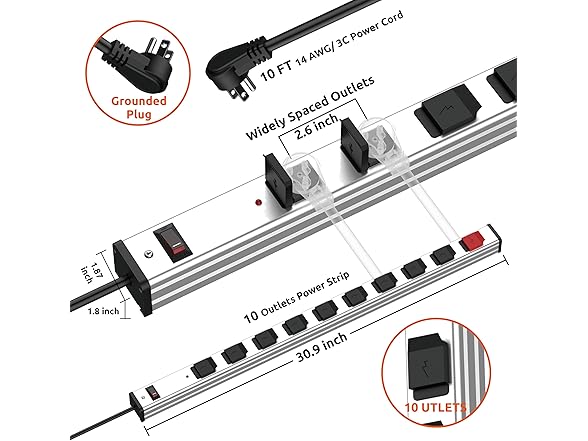 Grounded Plug

10 FT 14 AWG/ 3C Power Cord

Widely Spaced Outlets

2.6 inch

1.87 inch

1.8 inch

10 Outlets Power Strip

30.9 inch

10 UTLETS