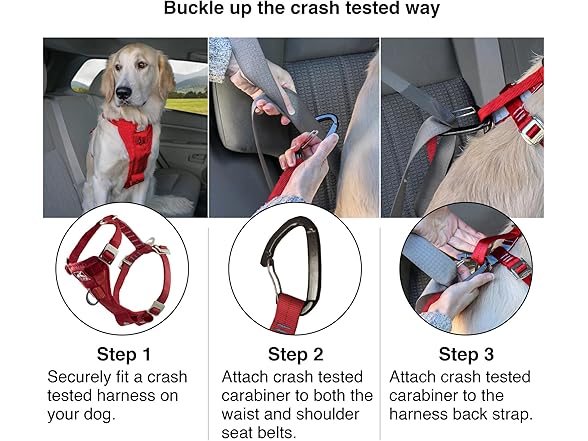 Buckle up the crash tested way

Step 1
Securely fit a crash tested harness on your dog.

Step 2
Attach crash tested carabiner to both the waist and shoulder seat belts.

Step 3
Attach crash tested carabiner to the harness back strap.