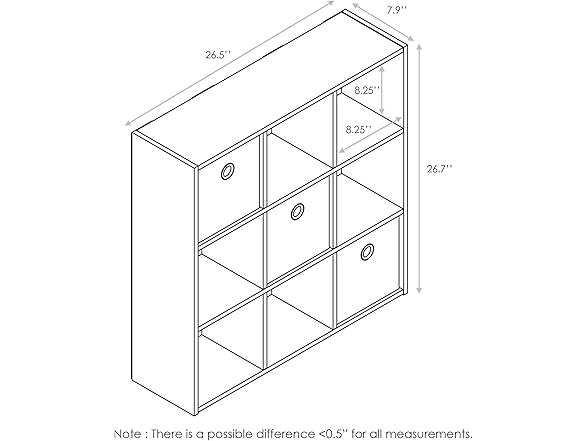 26.5''

7.9''

8.25''

8.25''

26.7''

Note : There is a possible difference <0.5'' for all measurements.