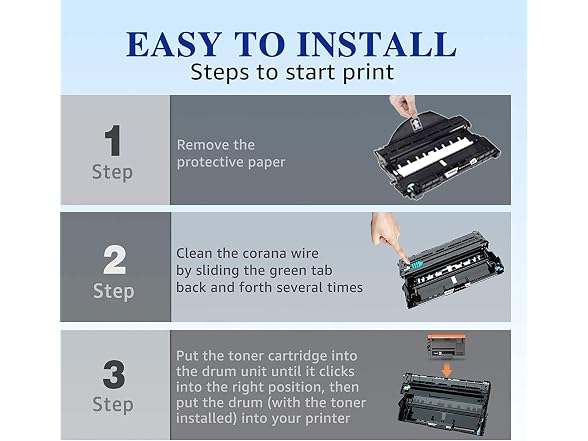 EASY TO INSTALL
Steps to start print

1
Step

Remove the protective paper

2
Step

Clean the corana wire by sliding the green tab back and forth several times

3
Step

Put the toner cartridge into the drum unit until it clicks into the right position, then put the drum (with the toner installed) into your printer