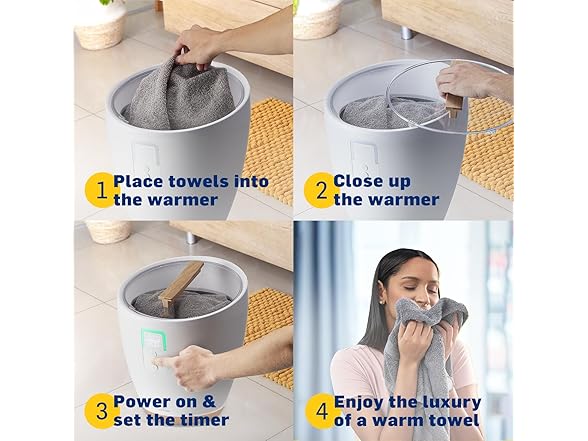 1 Place towels into the warmer

2 Close up the warmer

3 Power on & set the timer

4 Enjoy the luxury of a warm towel