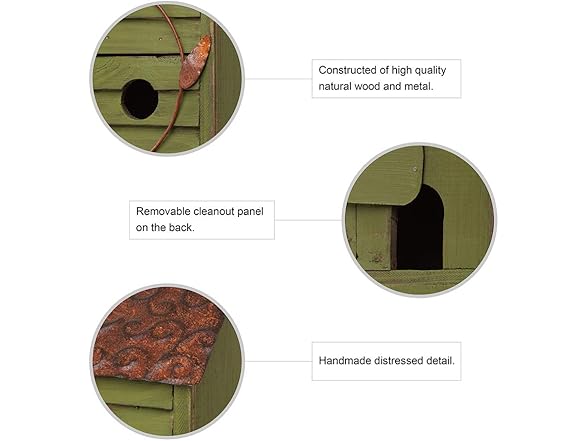 Constructed of high quality natural wood and metal.

Removable cleanout panel on the back.

Handmade distressed detail.