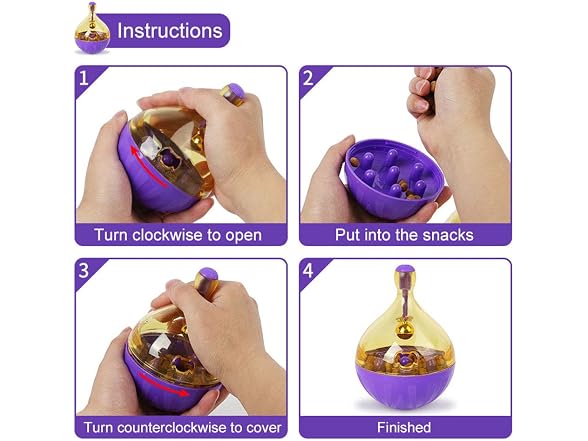 Instructions

1
Turn clockwise to open

2
Put into the snacks

3
Turn counterclockwise to cover

4
Finished