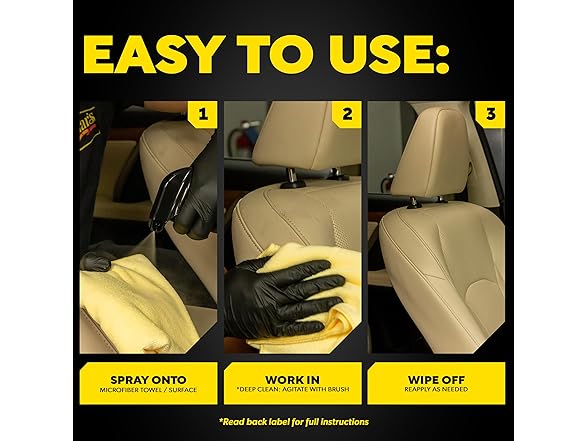 EASY TO USE:

1

2

3

SPRAY ONTO
MICROFIBER TOWEL / SURFACE

WORK IN
*DEEP CLEAN: AGITATE WITH BRUSH

WIPE OFF
REAPPLY AS NEEDED

*Read back label for full instructions