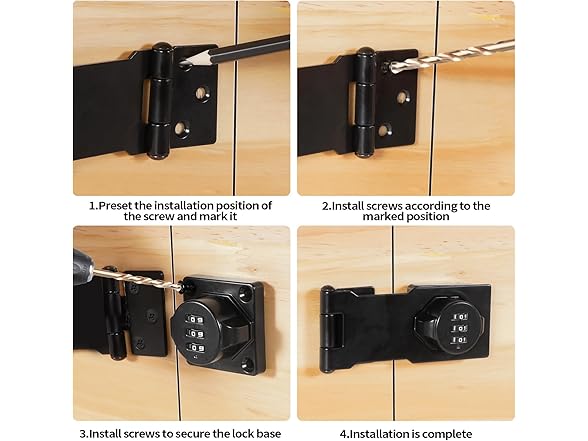 1.Preset the installation position of the screw and mark it

2.Install screws according to the marked position

3.Install screws to secure the lock base

4.Installation is complete