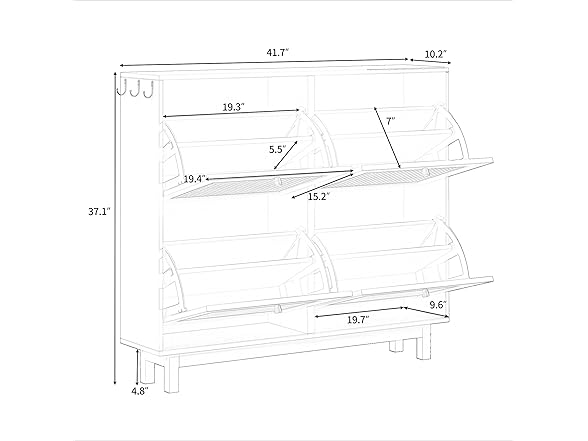 41.7"
10.2"
19.3"
7"
5.5"
19.4"
15.2"
37.1"
9.6"
19.7"
4.8"