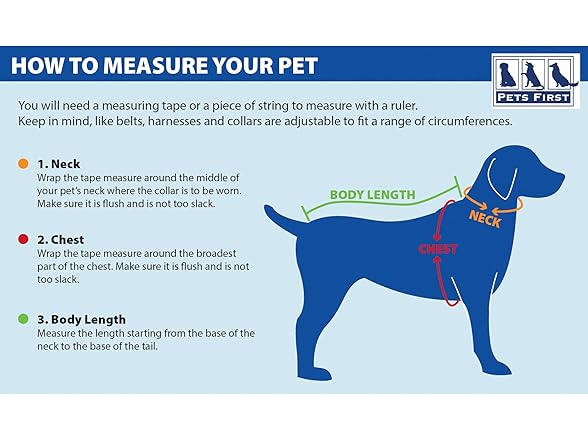 HOW TO MEASURE YOUR PET

PETS FIRST

You will need a measuring tape or a piece of string to measure with a ruler. Keep in mind, like belts, harnesses and collars are adjustable to fit a range of circumferences.

1. Neck
Wrap the tape measure around the middle of your pet's neck where the collar is to be worn. Make sure it is flush and is not too slack.

2. Chest
Wrap the tape measure around the broadest part of the chest. Make sure it is flush and is not too slack.

3. Body Length
Measure the length starting from the base of the neck to the base of the tail.

BODY LENGTH

NECK

CHEST