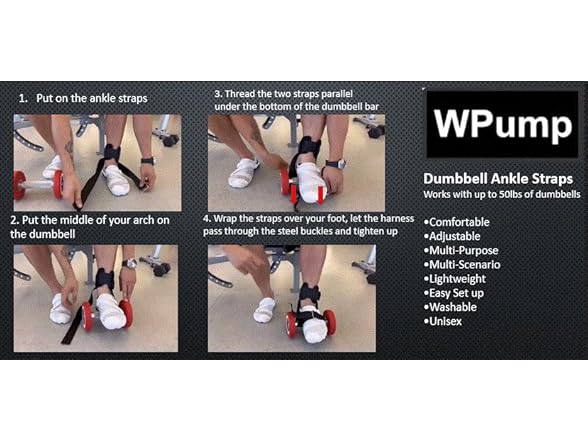 1. Put on the ankle straps

2. Put the middle of your arch on the dumbbell

3. Thread the two straps parallel under the bottom of the dumbbell bar

4. Wrap the straps over your foot, let the harness pass through the steel buckles and tighten up

WPump

Dumbbell Ankle Straps
Works with up to 50lbs of dumbbells

•Comfortable
•Adjustable
•Multi-Purpose
•Multi-Scenario
•Lightweight
•Easy Set up
•Washable
•Unisex