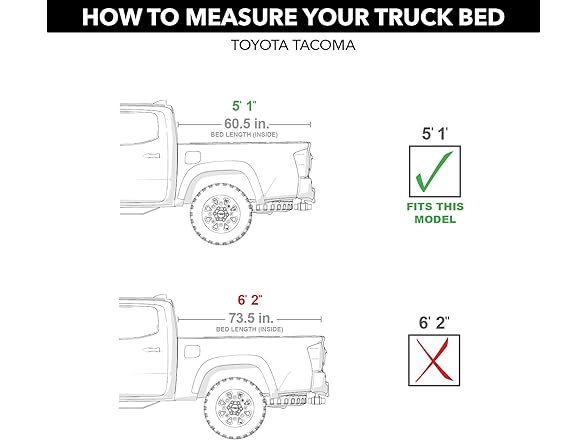 HOW TO MEASURE YOUR TRUCK BED

TOYOTA TACOMA

5' 1"

60.5 in.

BED LENGTH (INSIDE)

5' 1'

FITS THIS MODEL

6' 2"

73.5 in.

BED LENGTH (INSIDE)

6' 2"