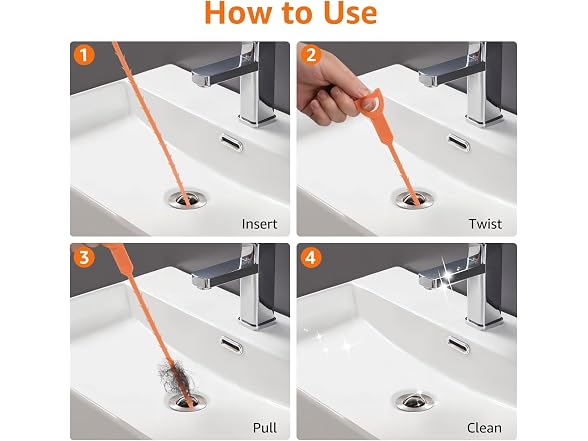 How to Use

1

Insert

2

Twist

3

Pull

4

Clean