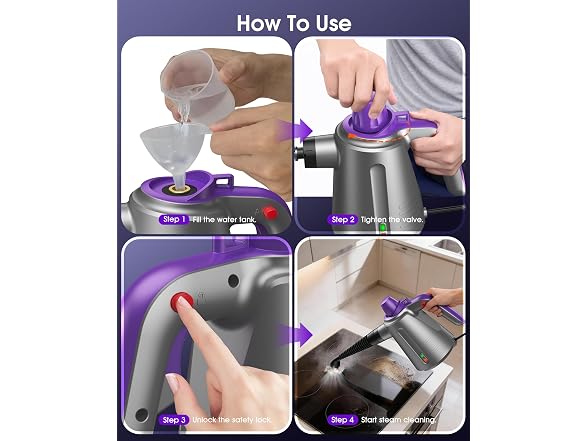 How To Use

Step 1 Fill the water tank.

Step 2 Tighten the valve.

Step 3 Unlock the safety lock.

Step 4 Start steam cleaning.