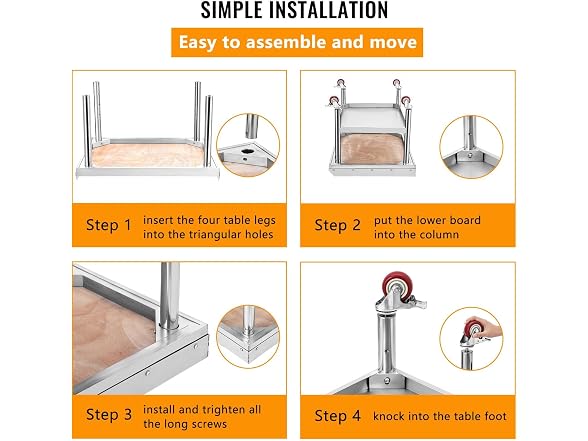 SIMPLE INSTALLATION

Easy to assemble and move

Step 1 insert the four table legs into the triangular holes

Step 2 put the lower board into the column

Step 3 install and trighten all the long screws

Step 4 knock into the table foot