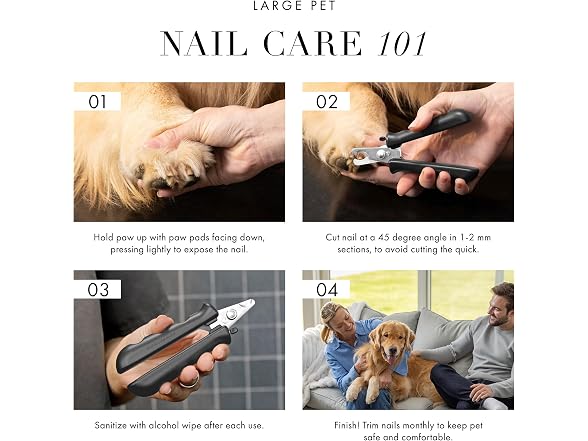 LARGE PET

NAIL CARE 101

01

Hold paw up with paw pads facing down, pressing lightly to expose the nail.

02

Cut nail at a 45 degree angle in 1-2 mm sections, to avoid cutting the quick.

03

Sanitize with alcohol wipe after each use.

04

Finish! Trim nails monthly to keep pet safe and comfortable.