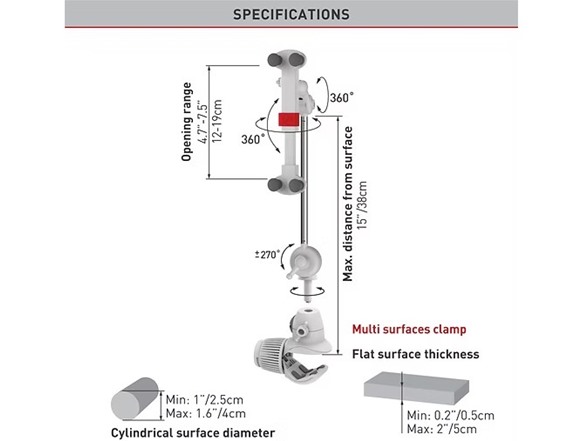 SPECIFICATIONS

Opening range
4.7"-7.5"
12-19cm

360°

360°

Max. distance from surface
15"/38cm

±270°

Multi surfaces clamp

Flat surface thickness

Min: 1"/2.5cm
Max: 1.6"/4cm

Cylindrical surface diameter

Min: 0.2"/0.5cm
Max: 2"/5cm