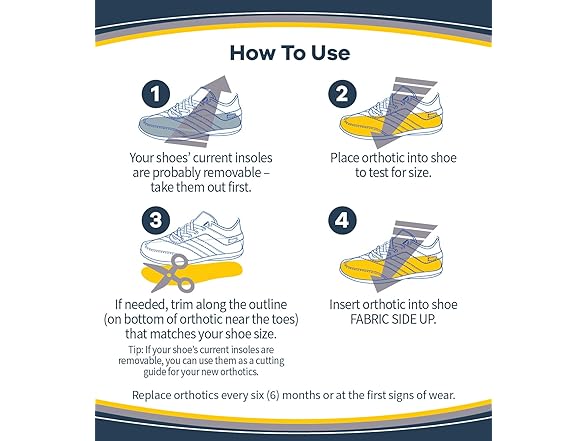 How To Use

1

Your shoes' current insoles are probably removable – take them out first.

2

Place orthotic into shoe to test for size.

3

If needed, trim along the outline (on bottom of orthotic near the toes) that matches your shoe size.

Tip: If your shoe's current insoles are removable, you can use them as a cutting guide for your new orthotics.

4

Insert orthotic into shoe FABRIC SIDE UP.

Replace orthotics every six (6) months or at the first signs of wear.