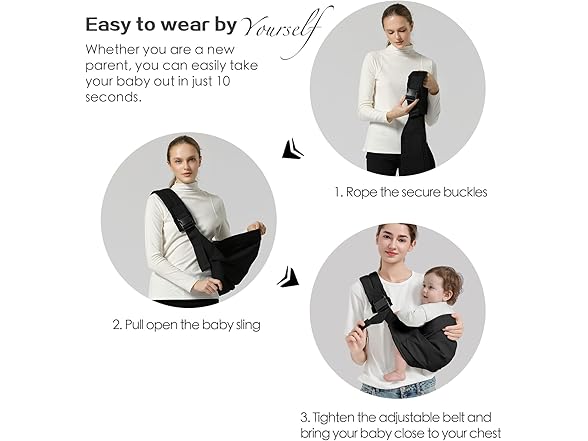 Easy to wear by Yourself

Whether you are a new parent, you can easily take your baby out in just 10 seconds.

1. Rope the secure buckles

2. Pull open the baby sling

3. Tighten the adjustable belt and bring your baby close to your chest