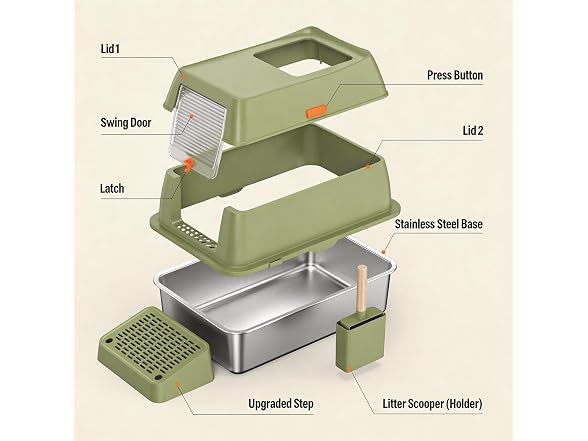 Lid 1

Press Button

Swing Door

Lid 2

Latch

Stainless Steel Base

Upgraded Step

Litter Scooper (Holder)