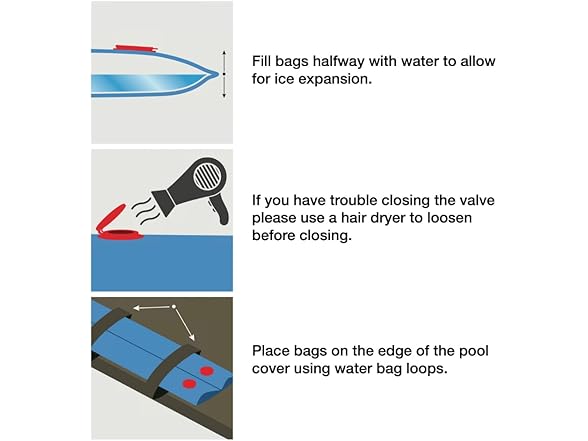 Fill bags halfway with water to allow for ice expansion.

If you have trouble closing the valve please use a hair dryer to loosen before closing.

Place bags on the edge of the pool cover using water bag loops.