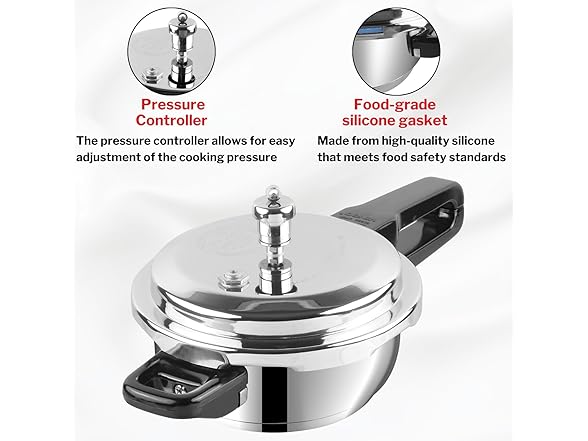 Pressure Controller

The pressure controller allows for easy adjustment of the cooking pressure

Food-grade silicone gasket

Made from high-quality silicone that meets food safety standards