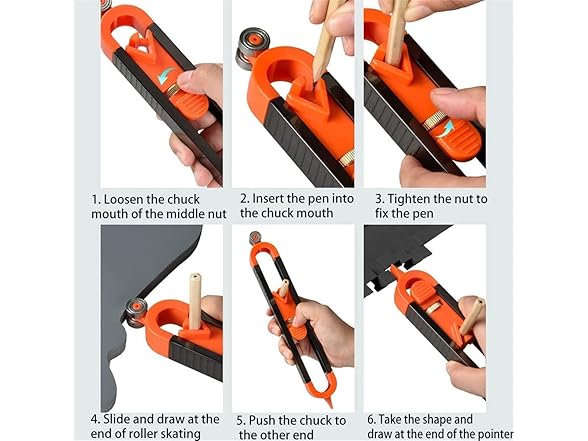 1. Loosen the chuck mouth of the middle nut

2. Insert the pen into the chuck mouth

3. Tighten the nut to fix the pen

4. Slide and draw at the end of roller skating

5. Push the chuck to the other end

6. Take the shape and draw at the end of the pointer